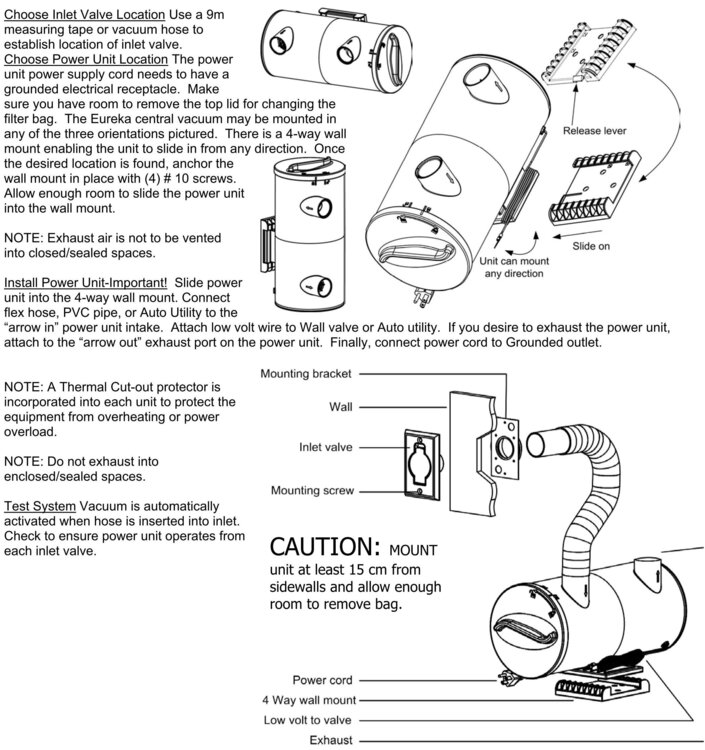 Choose Inlet Valve Location Use a 9m measuring tape or vacuum hose to establish location of inlet valve.
Choose Power Unit Location The power unit power supply cord needs to have a grounded electrical receptacle. Make sure you have room to remove the top lid for changing the filter bag. The Eureka central vacuum may be mounted in any of the three orientations pictured. There is a 4-way wall mount enabling the unit to slide in from any direction. Once the desired location is found, anchor the wall mount in place with (4) # 10 screws. Allow enough room to slide the power unit into the wall mount.

NOTE: Exhaust air is not to be vented into closed/sealed spaces.

Install Power Unit-Important! Slide power unit into the 4-way wall mount. Connect flex hose, PVC pipe, or Auto Utility to the "arrow in" power unit intake. Attach low volt wire to Wall valve or Auto utility. If you desire to exhaust the power unit, attach to the "arrow out" exhaust port on the power unit. Finally, connect power cord to Grounded outlet.

Release lever

Slide on

Unit can mount any direction

NOTE: A Thermal Cut-out protector is incorporated into each unit to protect the equipment from overheating or power overload.

NOTE: Do not exhaust into enclosed/sealed spaces.

Test System Vacuum is automatically activated when hose is inserted into inlet. Check to ensure power unit operates from each inlet valve.

Mounting bracket

Wall

Inlet valve

Mounting screw

CAUTION: MOUNT unit at least 15 cm from sidewalls and allow enough room to remove bag.

Power cord

4 Way wall mount

Low volt to valve

Exhaust